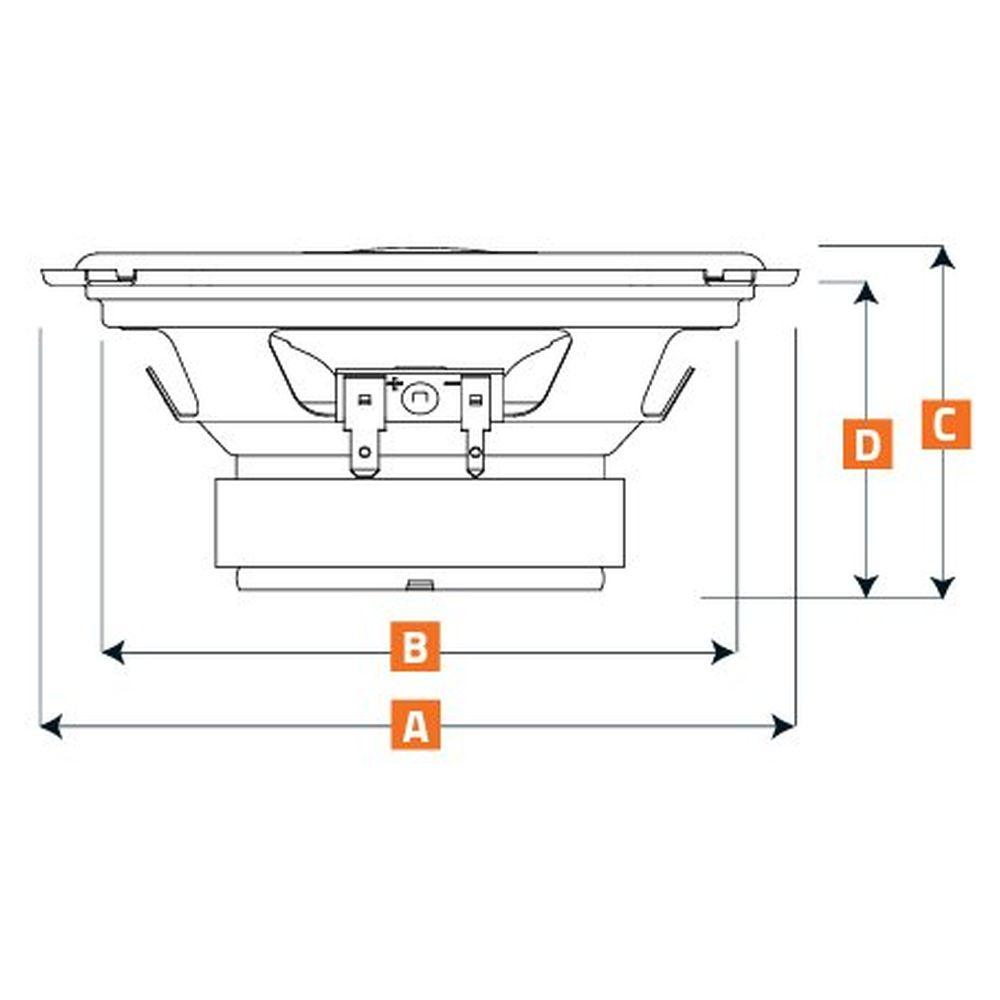 + −
D
C
B
A